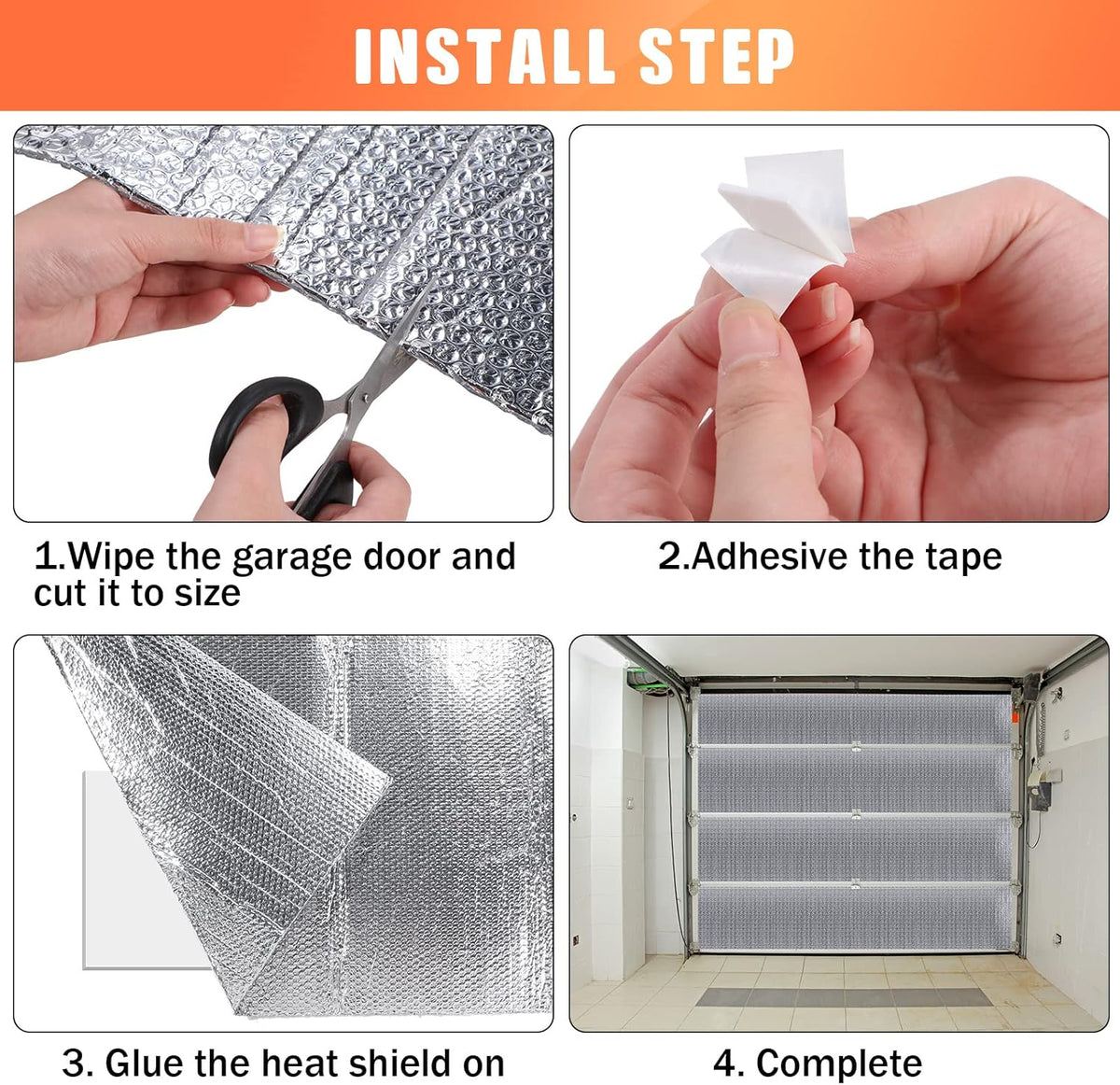 INSTALL STEP

1.Wipe the garage door and cut it to size

2.Adhesive the tape

3. Glue the heat shield on

4. Complete