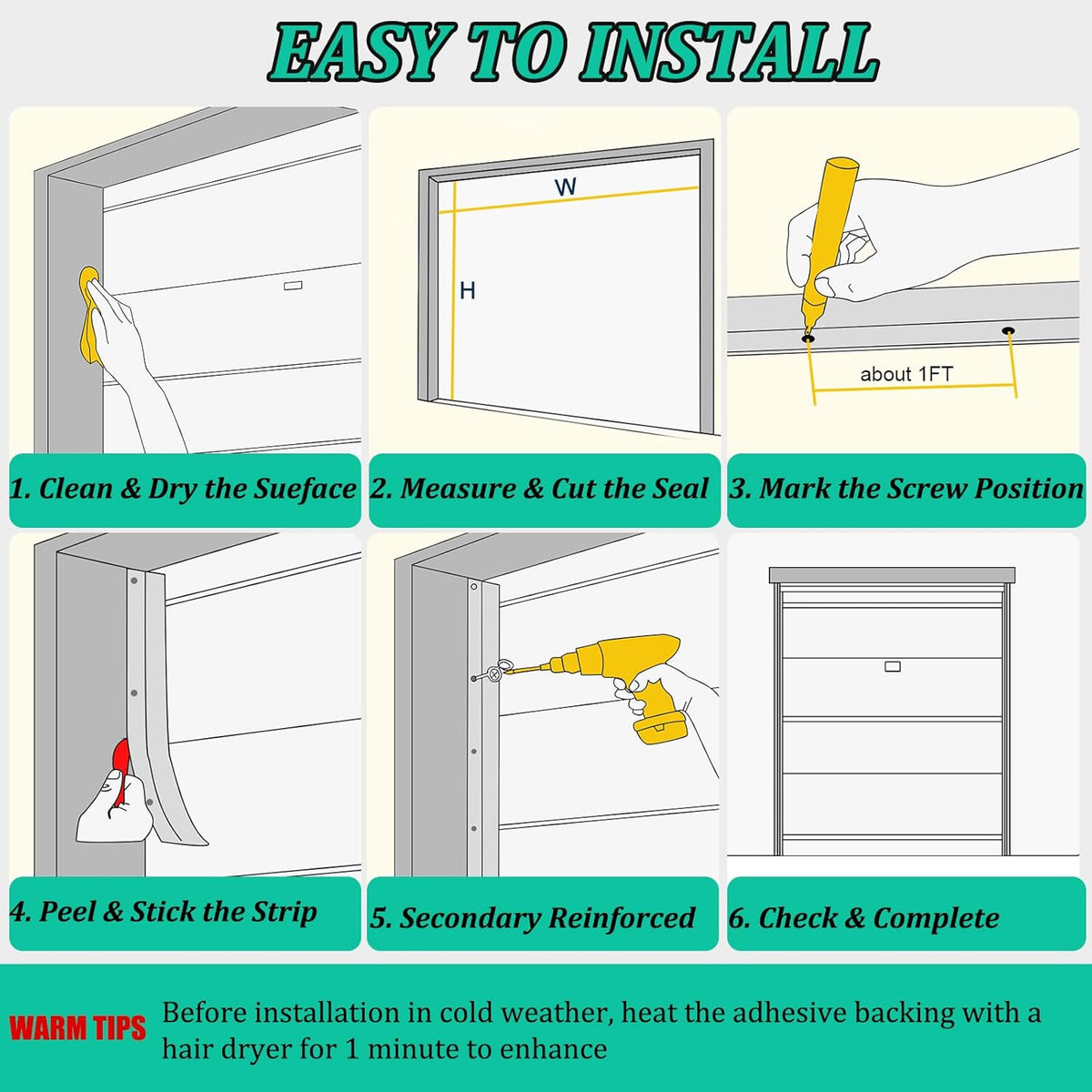 EASY TO INSTALL

W

H

about 1FT

1. Clean & Dry the Sueface

2. Measure & Cut the Seal

3. Mark the Screw Position

4. Peel & Stick the Strip

5. Secondary Reinforced

6. Check & Complete

WARM TIPS

Before installation in cold weather, heat the adhesive backing with a hair dryer for 1 minute to enhance