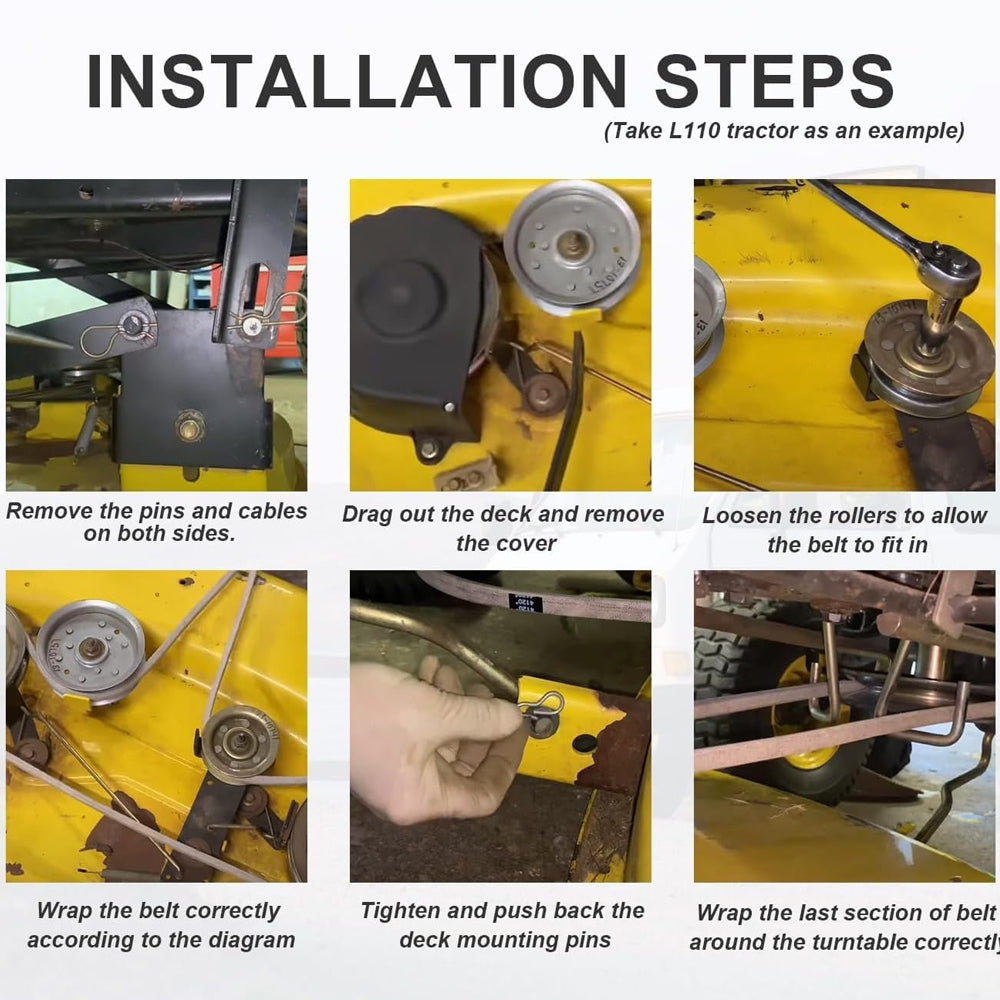 INSTALLATION STEPS
(Take L110 tractor as an example)

Remove the pins and cables on both sides.

Drag out the deck and remove the cover

Loosen the rollers to allow the belt to fit in

Wrap the belt correctly according to the diagram

Tighten and push back the deck mounting pins

Wrap the last section of belt around the turntable correctly