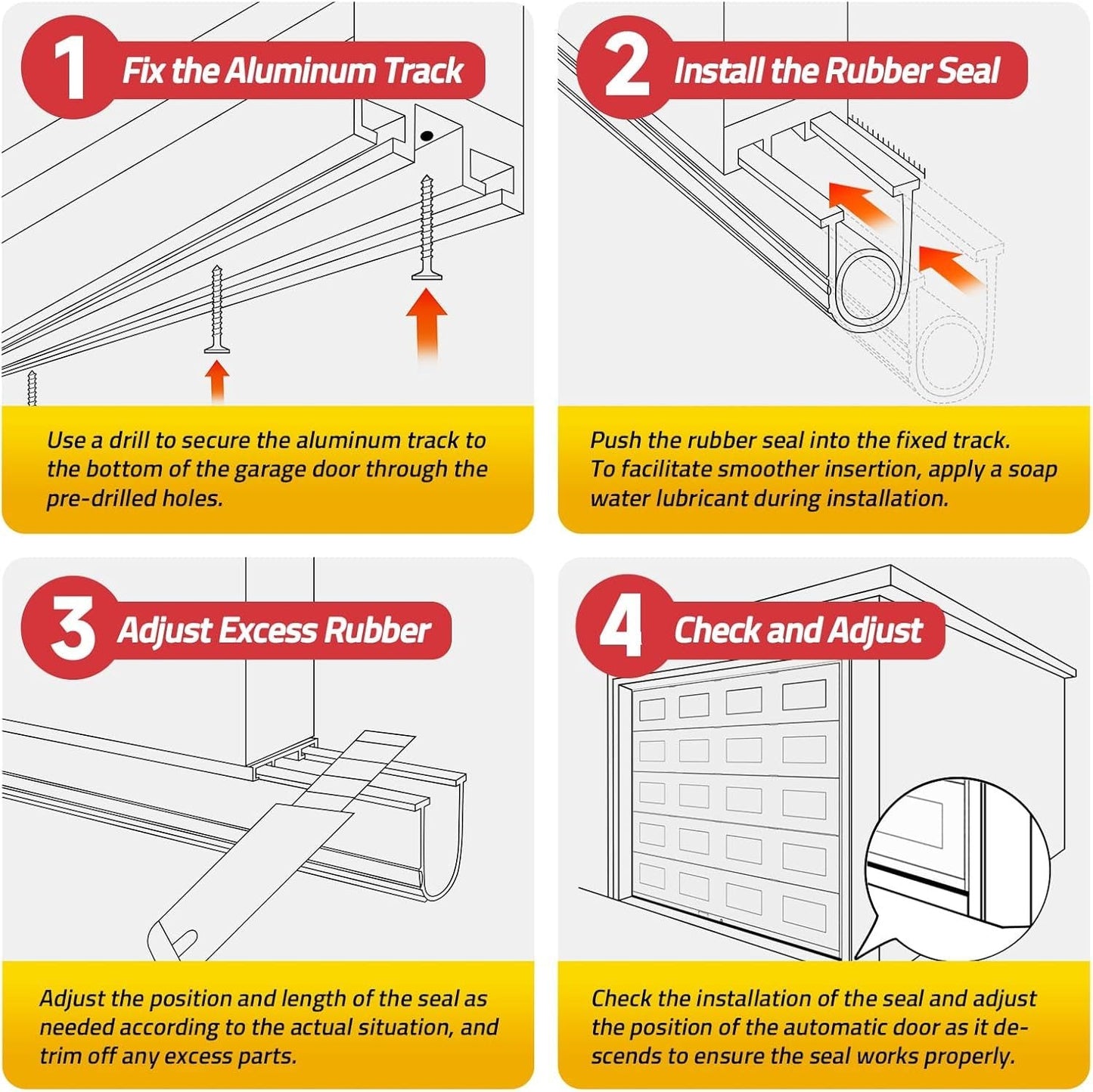 1 Fix the Aluminum Track

Use a drill to secure the aluminum track to the bottom of the garage door through the pre-drilled holes.

2 Install the Rubber Seal

Push the rubber seal into the fixed track. To facilitate smoother insertion, apply a soap water lubricant during installation.

3 Adjust Excess Rubber

Adjust the position and length of the seal as needed according to the actual situation, and trim off any excess parts.

4 Check and Adjust

Check the installation of the seal and adjust the position of the automatic door as it descends to ensure the seal works properly.